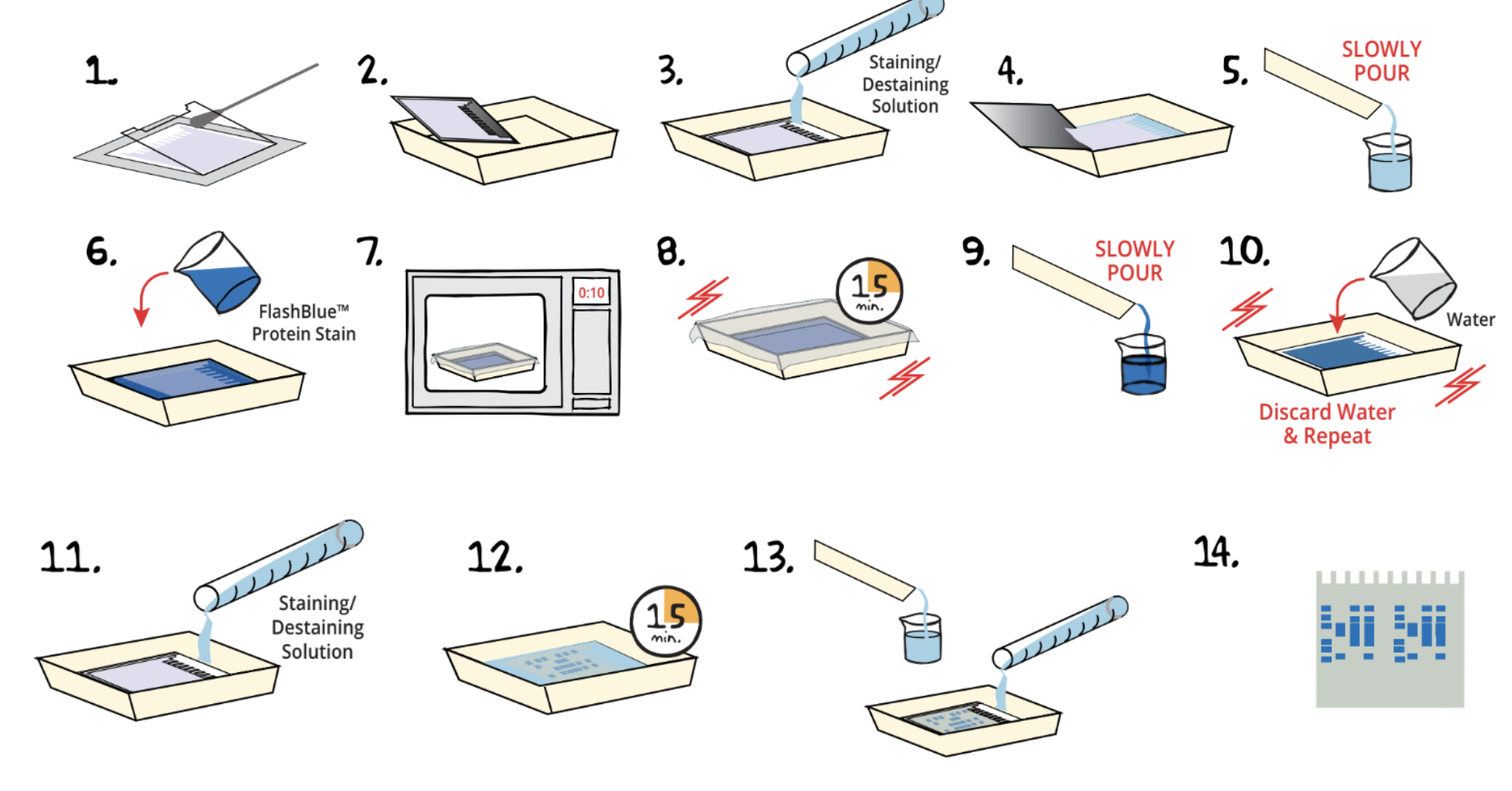 1.

2.

3.
Staining/ Destaining Solution

4.

5.
SLOWLY POUR

6.
FlashBlue™ Protein Stain

7.
0:10

8.
15 min.

9.
SLOWLY POUR

10.
Water
Discard Water & Repeat

11.
Staining/ Destaining Solution

12.
15 min.

13.

14.