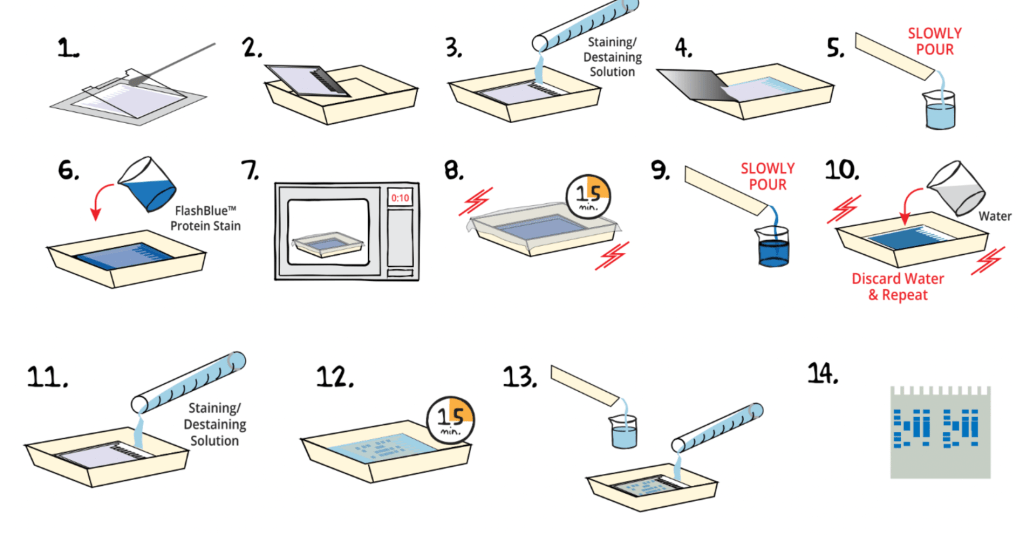 1.

2.

3. Staining/ Destaining Solution

4.

5. SLOWLY POUR

6. FlashBlue™ Protein Stain

7. 0:10

8. 15 min.

9. SLOWLY POUR

10. Water

Discard Water & Repeat

11. Staining/ Destaining Solution

12. 15 min.

13.

14.